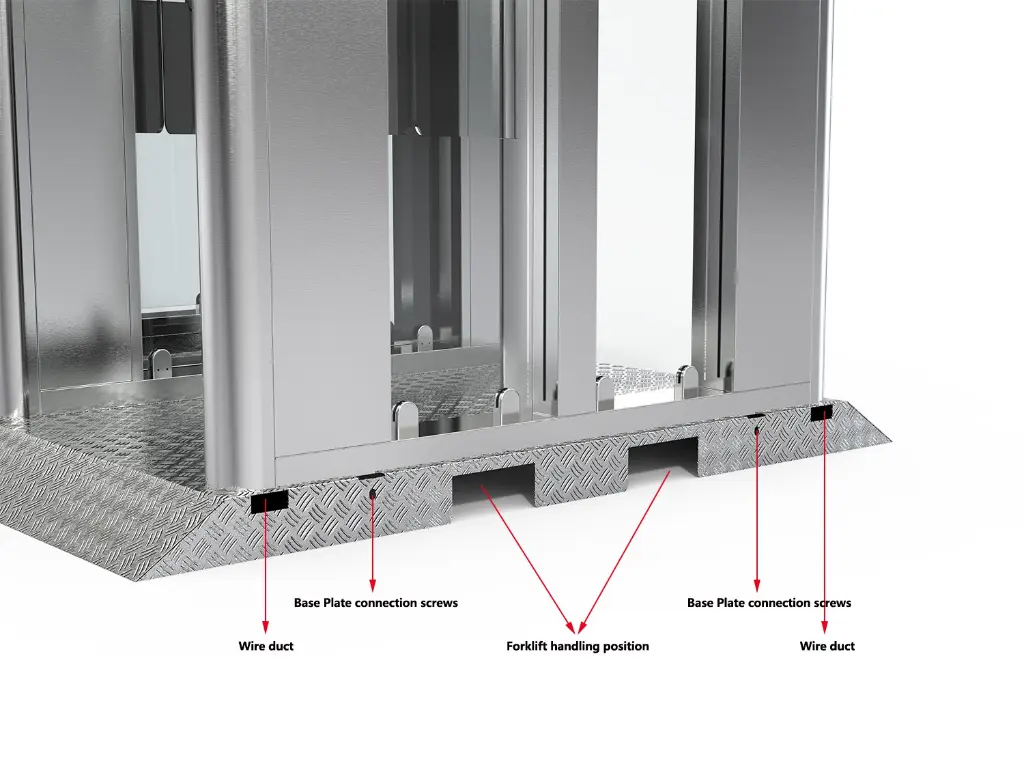 Base Plate connection screws

Base Plate connection screws

Wire duct

Forklift handling position

Wire duct